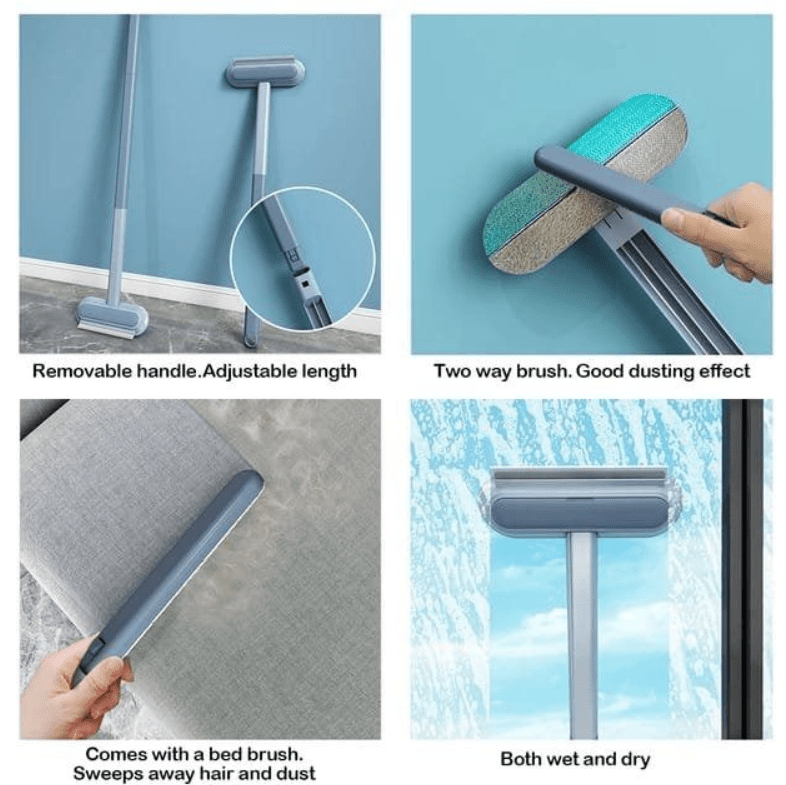 Removable handle.Adjustable length

Two way brush. Good dusting effect

Comes with a bed brush.
Sweeps away hair and dust

Both wet and dry