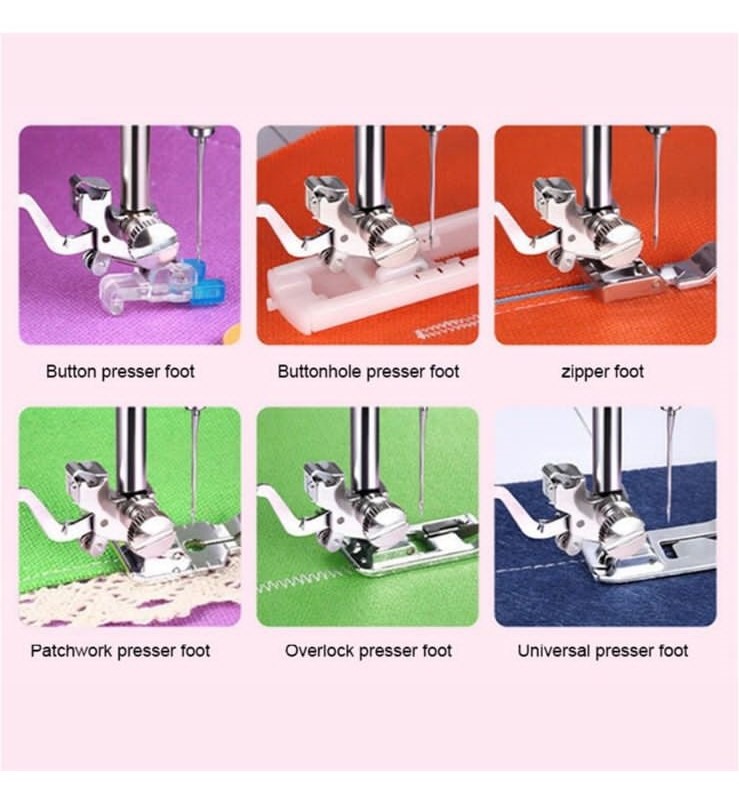 Button presser foot

Buttonhole presser foot

zipper foot

Patchwork presser foot

Overlock presser foot

Universal presser foot